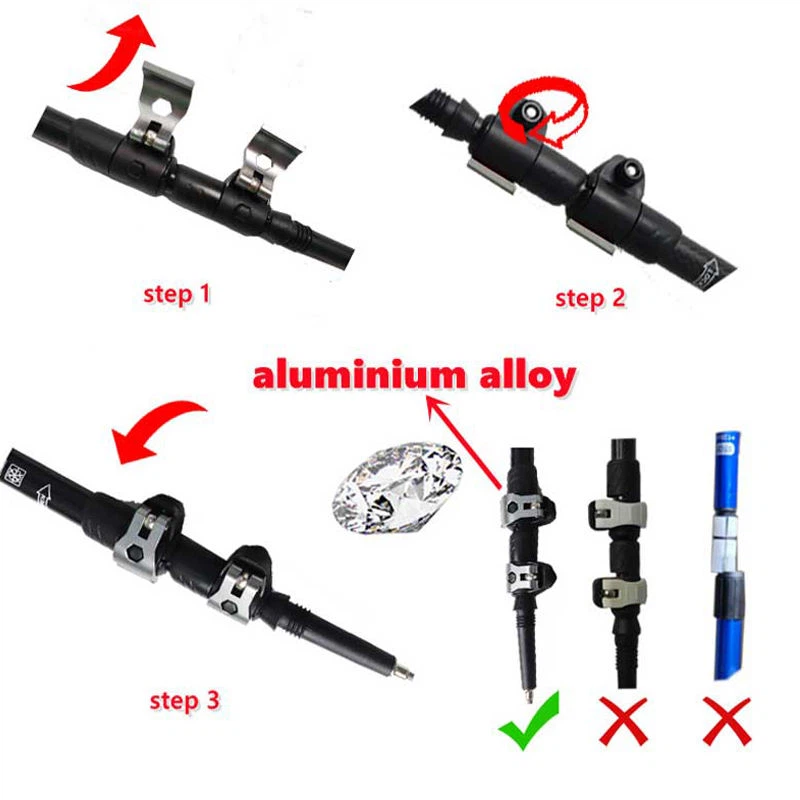 step 1

step 2

aluminium alloy

step 3